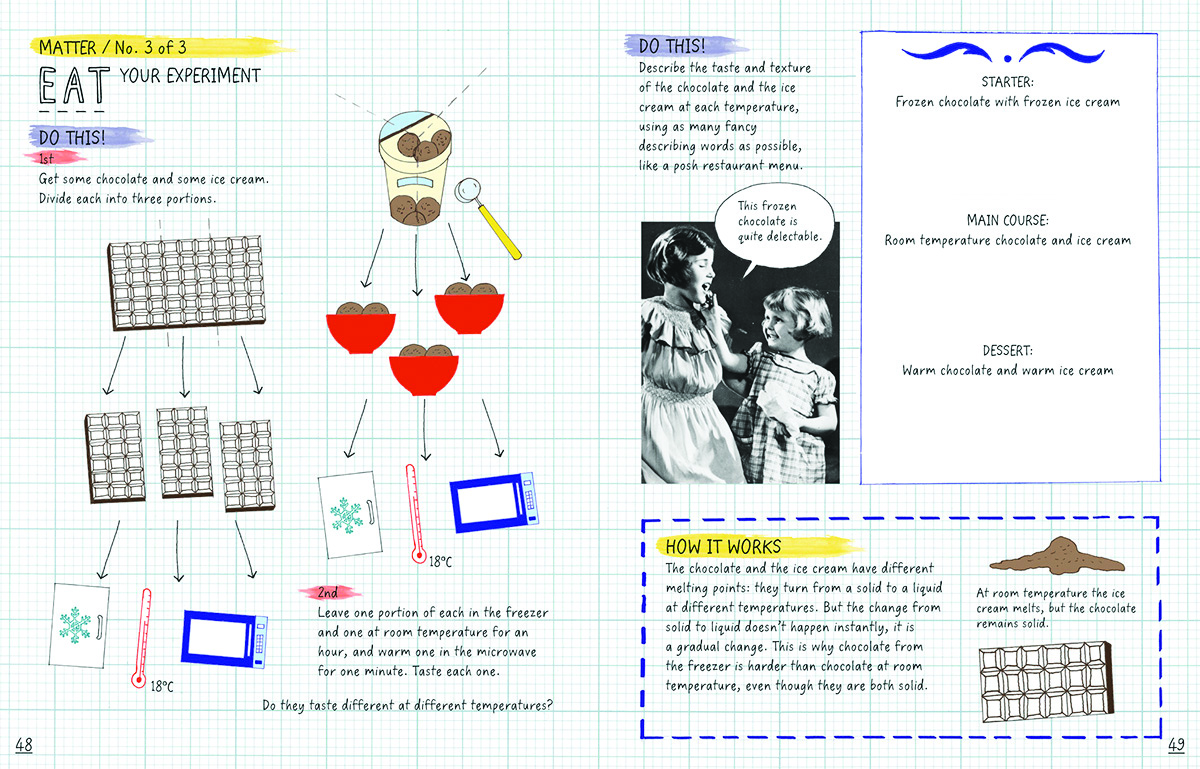 MATTER / No. 3 of 3

EAT YOUR EXPERIMENT

DO THIS!

1st

Get some chocolate and some ice cream. Divide each into three portions.

18°C

18°C

2nd

Leave one portion of each in the freezer and one at room temperature for an hour, and warm one in the microwave for one minute. Taste each one.

Do they taste different at different temperatures?

48

DO THIS!

Describe the taste and texture of the chocolate and the ice cream at each temperature, using as many fancy describing words as possible, like a posh restaurant menu.

This frozen chocolate is quite delectable.

STARTER:
Frozen chocolate with frozen ice cream

MAIN COURSE:
Room temperature chocolate and ice cream

DESSERT:
Warm chocolate and warm ice cream

HOW IT WORKS

The chocolate and the ice cream have different melting points: they turn from a solid to a liquid at different temperatures. But the change from solid to liquid doesn't happen instantly, it is a gradual change. This is why chocolate from the freezer is harder than chocolate at room temperature, even though they are both solid.

At room temperature the ice cream melts, but the chocolate remains solid.

49